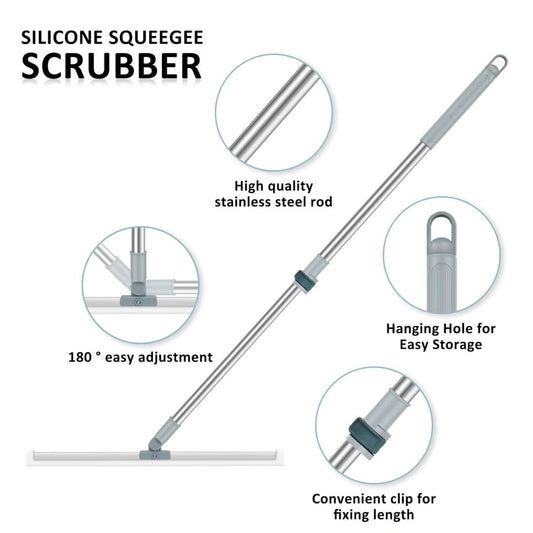 SILICONE SQUEEGEE
SCRUBBER

High quality stainless steel rod

180 ° easy adjustment

Hanging Hole for Easy Storage

Convenient clip for fixing length